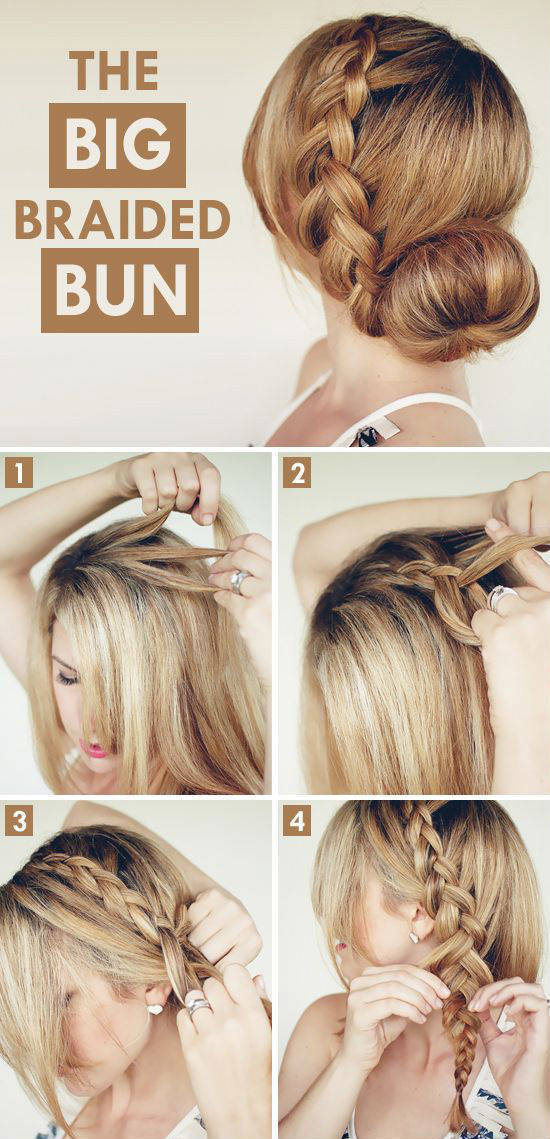 THE
BIG
BRAIDED
BUN

1

2

3

4